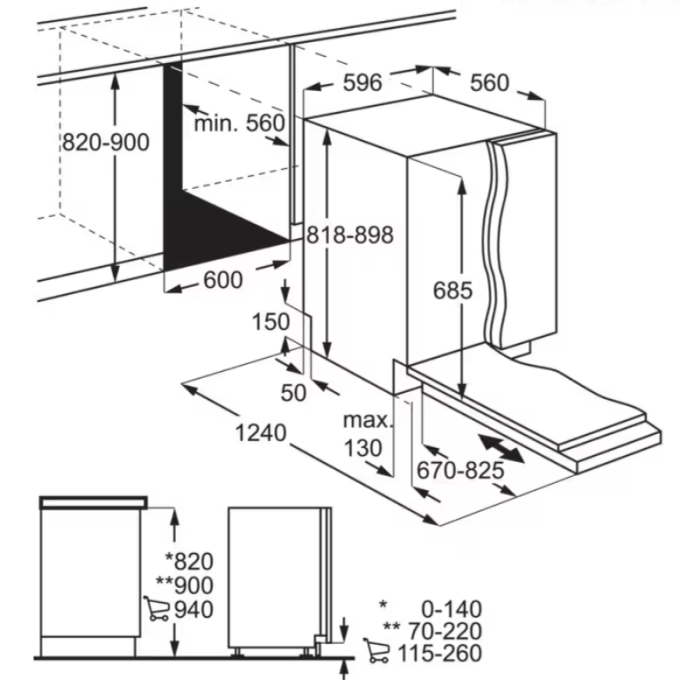 596
560
820-900
min. 560
818-898
600
685
150
50
1240
max. 130
670-825
*820
**900
940
* 0-140
** 70-220
115-260