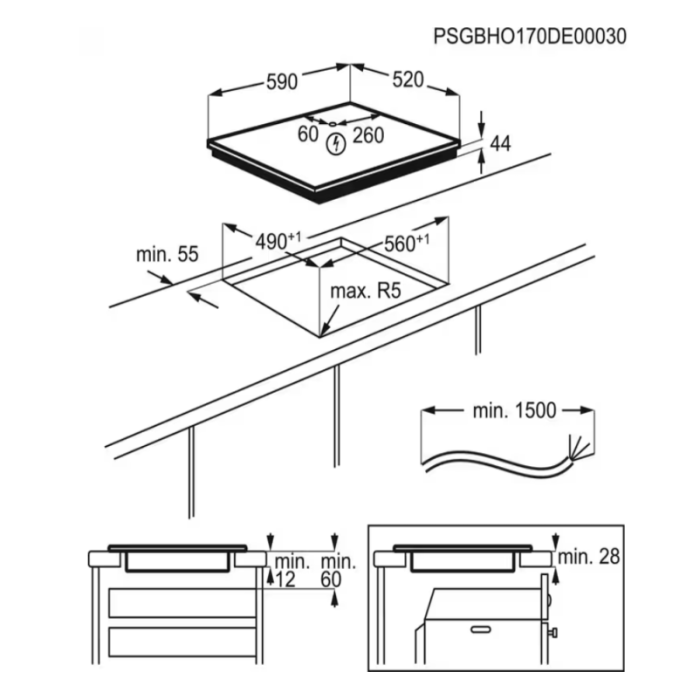 PSGBHO170DE00030

590
520
60
260
44
$490^{+1}$
$560^{+1}$
min. 55
max. R5
min. 1500
min. 12
min. 60
min. 28