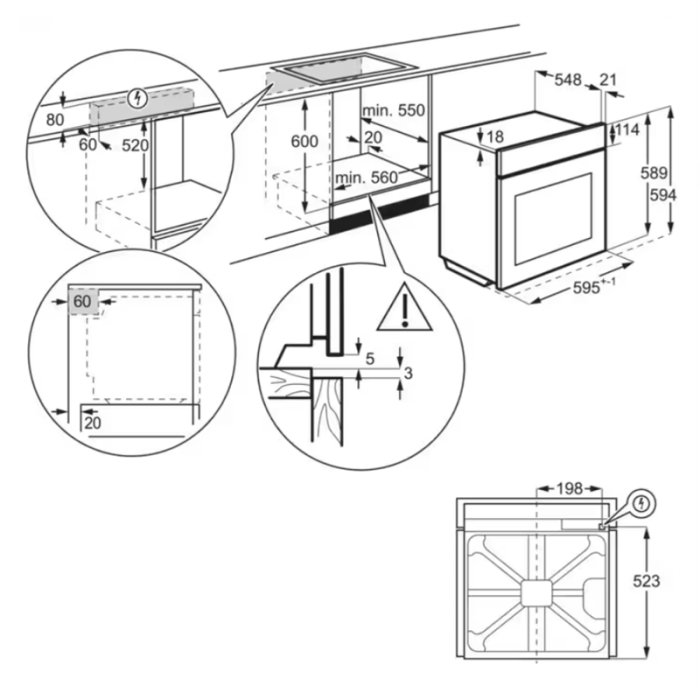 80
60
520
600
min. 550
20
min. 560
548
21
18
114
589
594
$595^{+-1}$
60
20
5
3
198
523