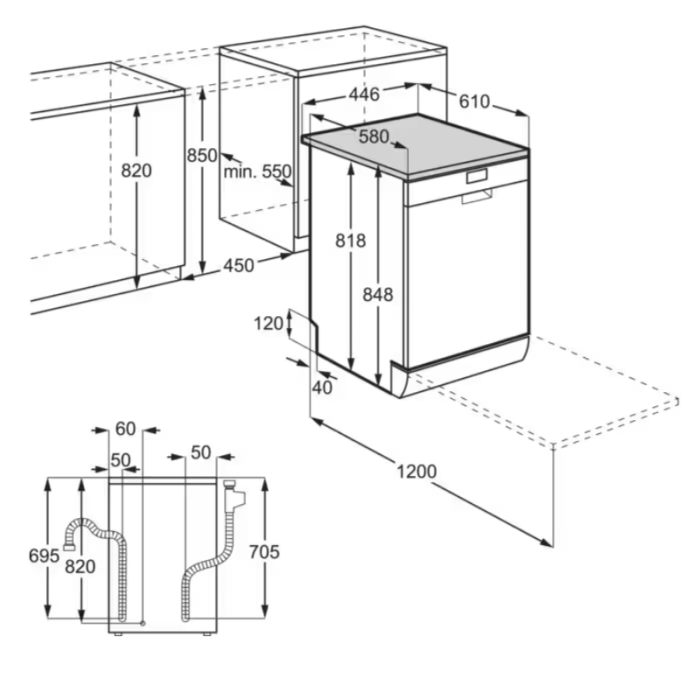 446
610
580
820
850
min. 550
818
848
450
120
40
1200
60
50
50
695
820
705