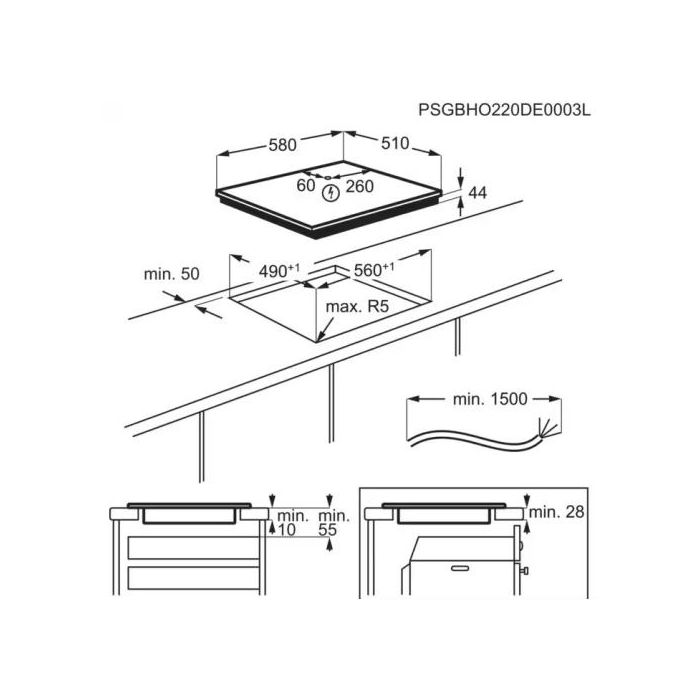 PSGBHO220DE0003L

580

510

60

260

44

min. 50

$490^{+1}$

$560^{+1}$

max. R5

min. 1500

min.
10

min.
55

min. 28