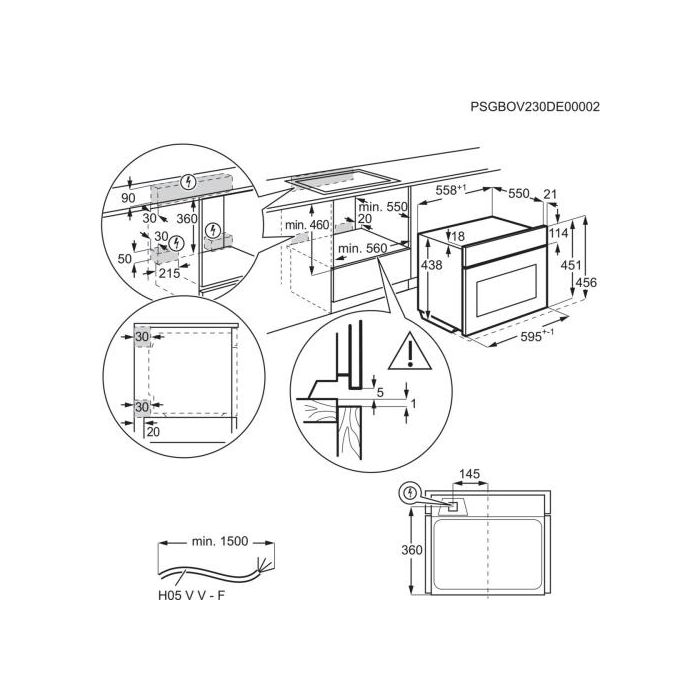 PSGBOV230DE00002

90
30
360
30
50
215
min. 460
min. 550
20
min. 560
$558^{+1}$
550
21
18
114
438
451
456
$595^{+-1}$
30
30
20
5
1
145
360
min. 1500
H05 V V - F